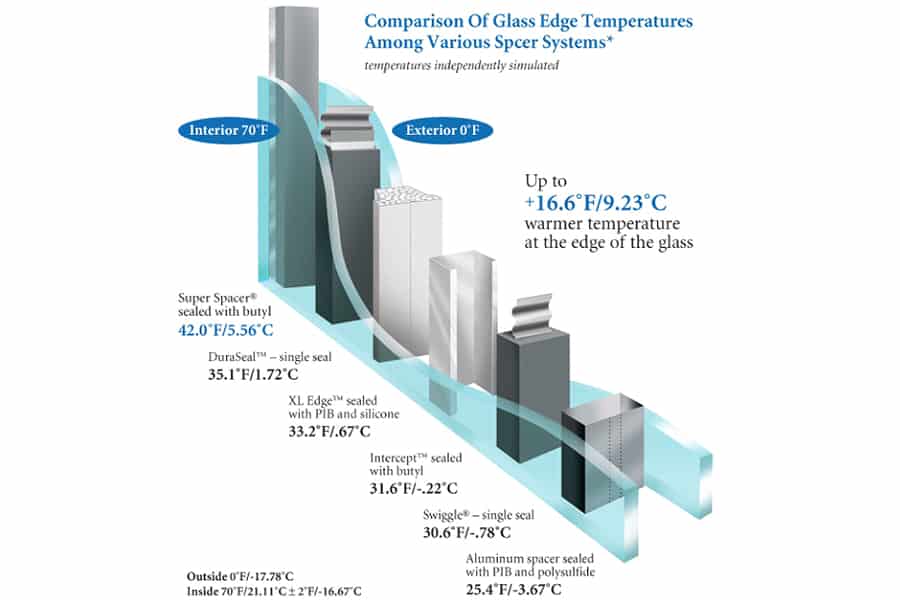 Comparison Of Glass Edge Temperatures Among Various Spcer Systems*
temperatures independently simulated

Interior 70°F

Exterior 0°F

Up to
+16.6°F/9.23°C
warmer temperature at the edge of the glass

Super Spacer® sealed with butyl
42.0°F/5.56°C

DuraSeal™ – single seal
35.1°F/1.72°C

XL Edge™ sealed with PIB and silicone
33.2°F/.67°C

Intercept™ sealed with butyl
31.6°F/-.22°C

Swiggle® – single seal
30.6°F/-.78°C

Aluminum spacer sealed with PIB and polysulfide
25.4°F/-3.67°C

Outside 0°F/-17.78°C
Inside 70°F/21.11°C ± 2°F/-16.67°C